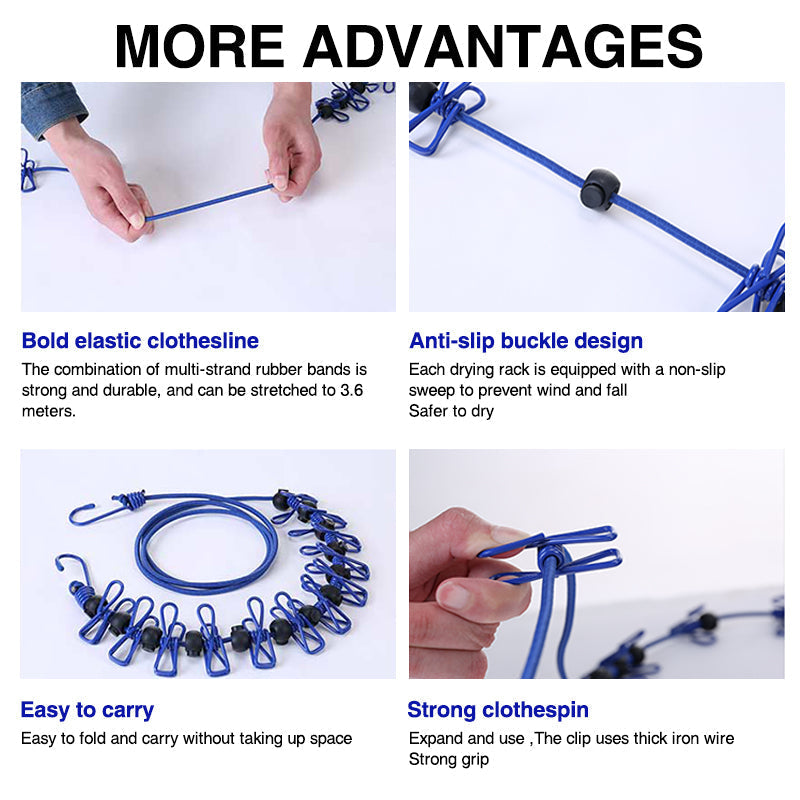 MORE ADVANTAGES

Bold elastic clothesline

The combination of multi-strand rubber bands is strong and durable, and can be stretched to 3.6 meters.

Anti-slip buckle design

Each drying rack is equipped with a non-slip sweep to prevent wind and fall
Safer to dry

Easy to carry

Easy to fold and carry without taking up space

Strong clothespin

Expand and use ,The clip uses thick iron wire
Strong grip